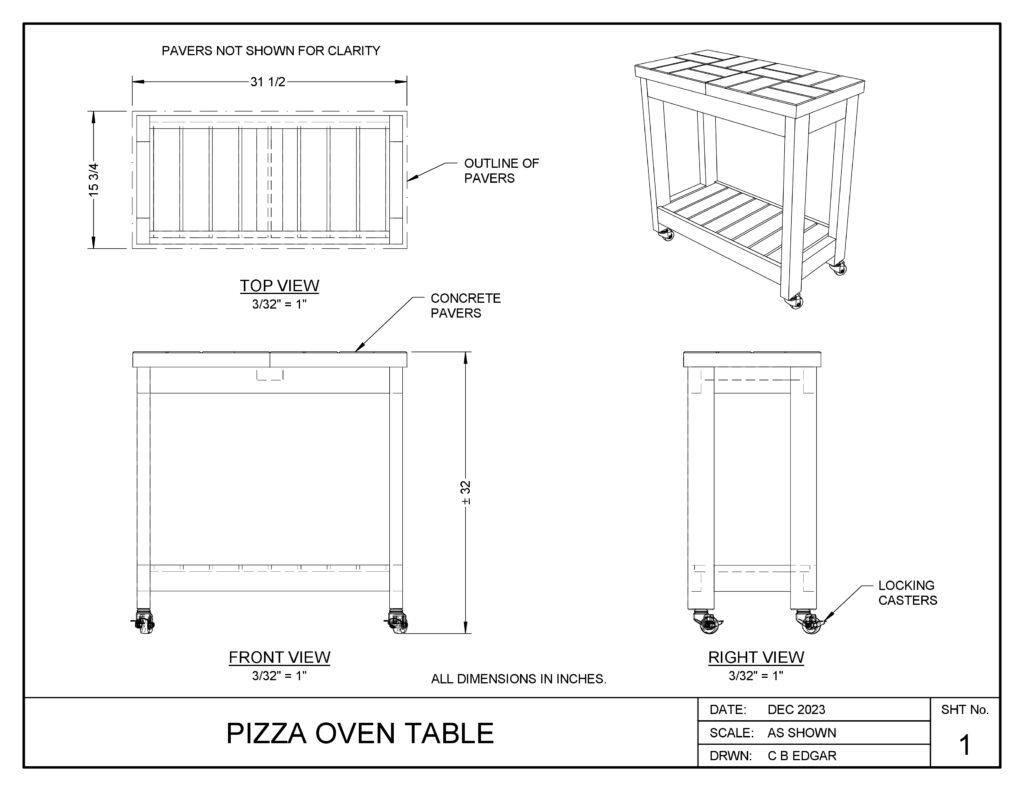 PAVERS NOT SHOWN FOR CLARITY

31 1/2

15 3/4

OUTLINE OF PAVERS

TOP VIEW
3/32" = 1"

CONCRETE PAVERS

± 32

LOCKING CASTERS

FRONT VIEW
3/32" = 1"

ALL DIMENSIONS IN INCHES.

RIGHT VIEW
3/32" = 1"

PIZZA OVEN TABLE

DATE: DEC 2023
SCALE: AS SHOWN
DRWN: C B EDGAR

SHT No.
1